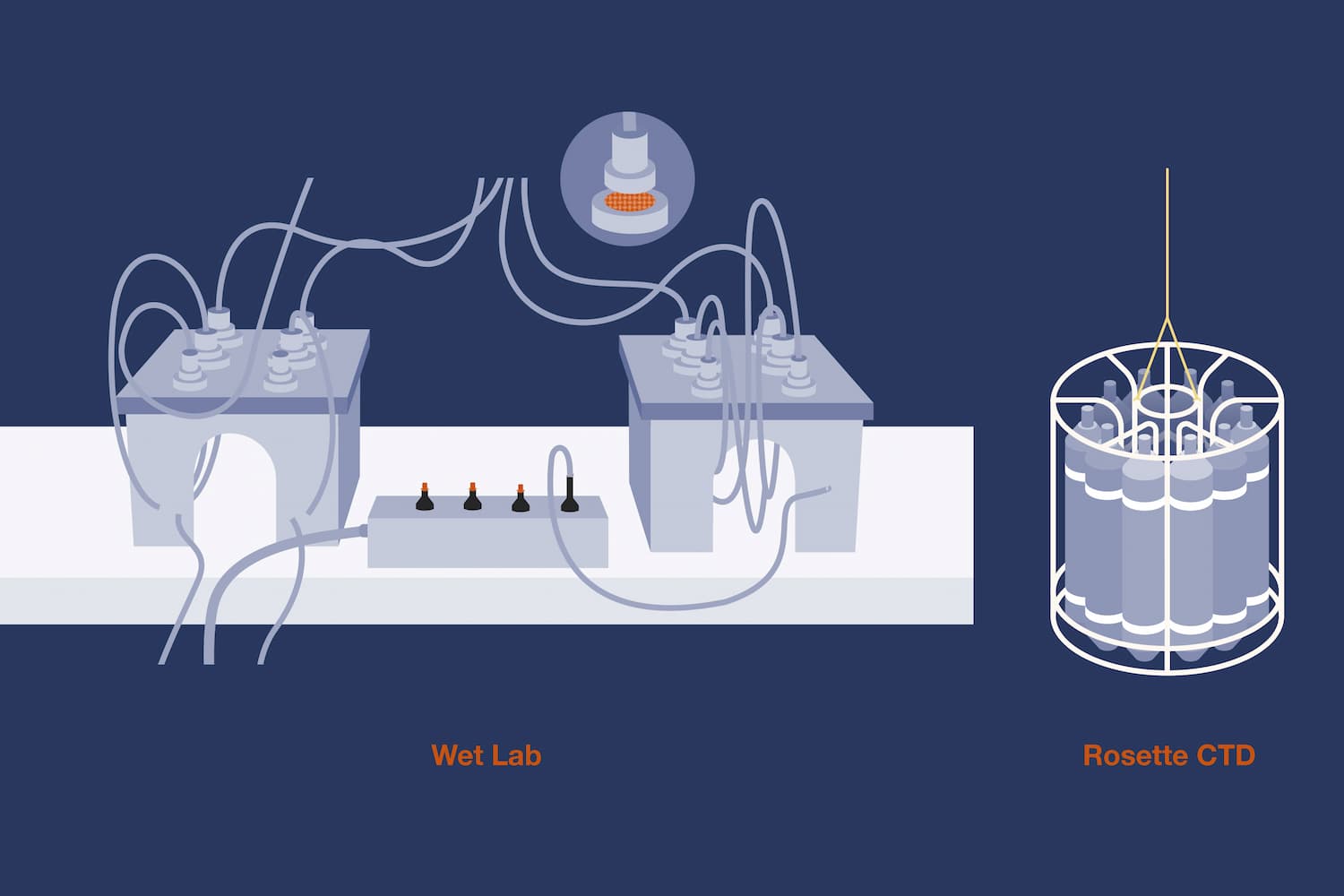 Wet Lab

Rosette CTD